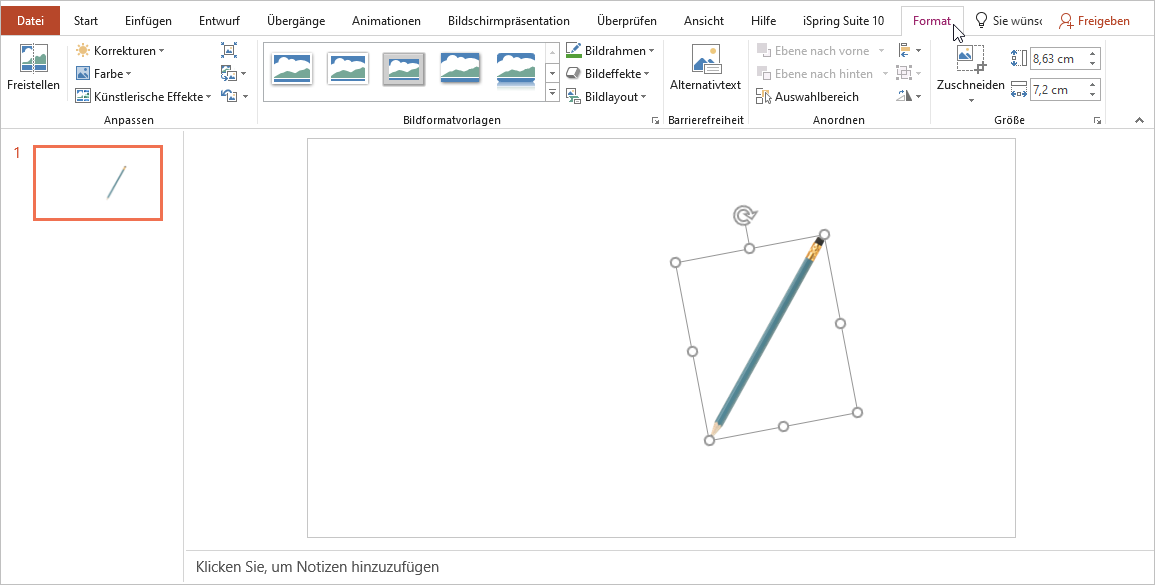 Datei Start Einfügen Entwurf Übergänge Animationen Bildschirmpräsentation Überprüfen Ansicht Hilfe iSpring Suite 10 Format Sie wünsc Freigeben

Freistellen
Korrekturen
Farbe
Künstlerische Effekte
Anpassen

Bildrahmen
Bildeffekte
Bildlayout
Bildformatvorlagen

Alternativtext
Barrierefreiheit

Ebene nach vorne
Ebene nach hinten
Auswahlbereich
Anordnen

Zuschneiden
8,63 cm
7,2 cm
Größe

1

Klicken Sie, um Notizen hinzuzufügen